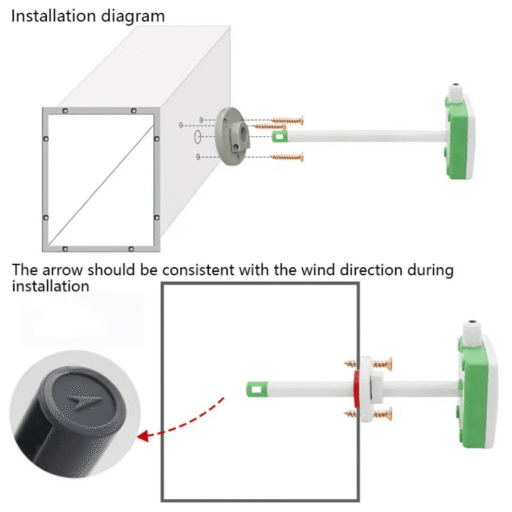 Installation diagram

The arrow should be consistent with the wind direction during installation