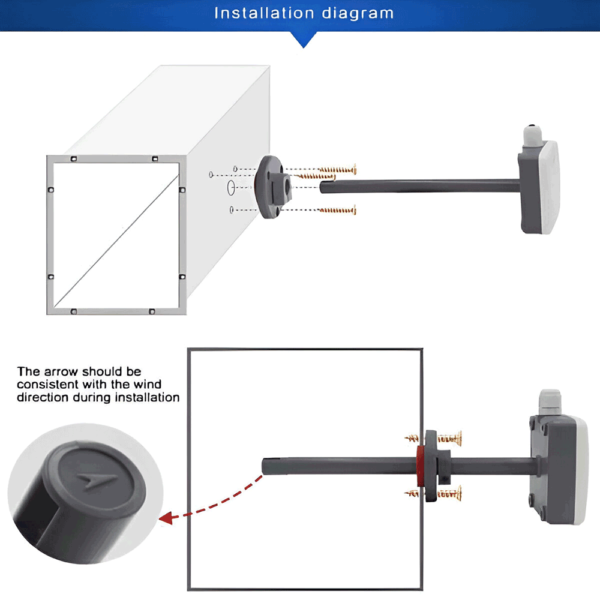 Installation diagram

The arrow should be consistent with the wind direction during installation