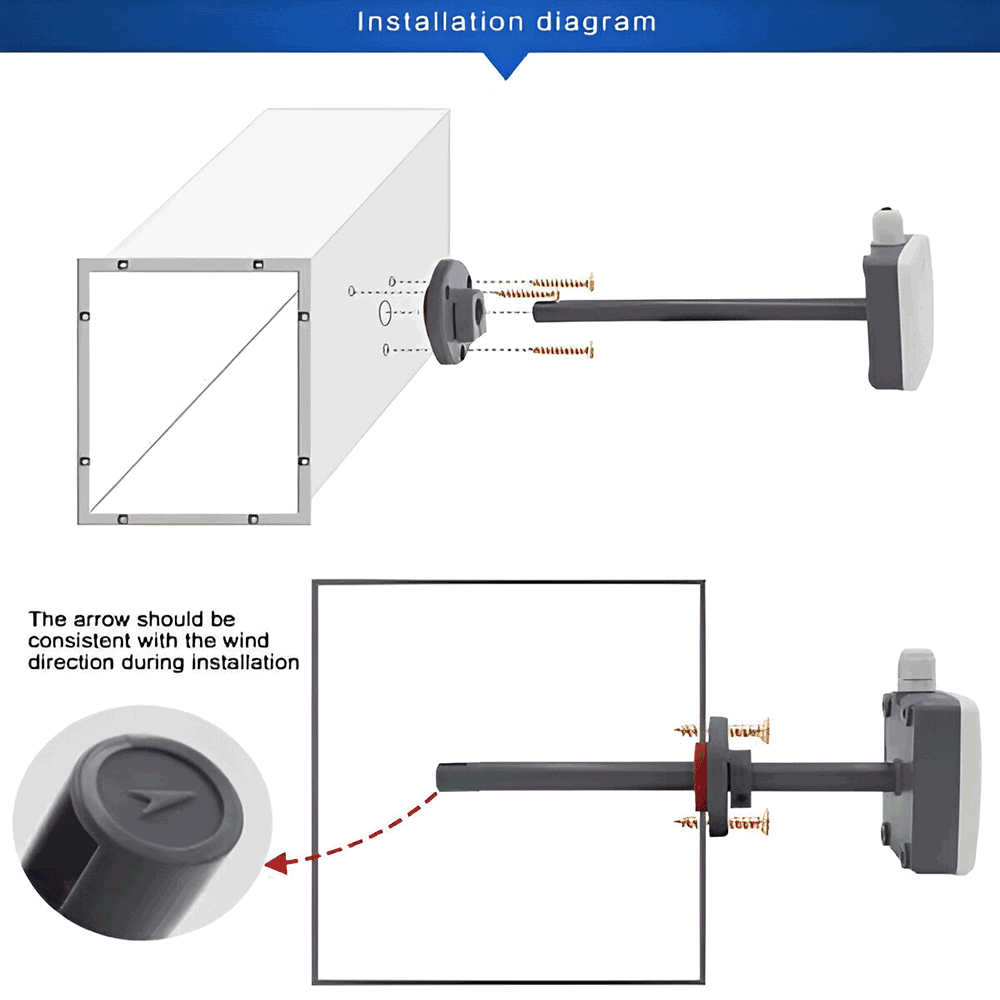 Installation diagram

The arrow should be consistent with the wind direction during installation