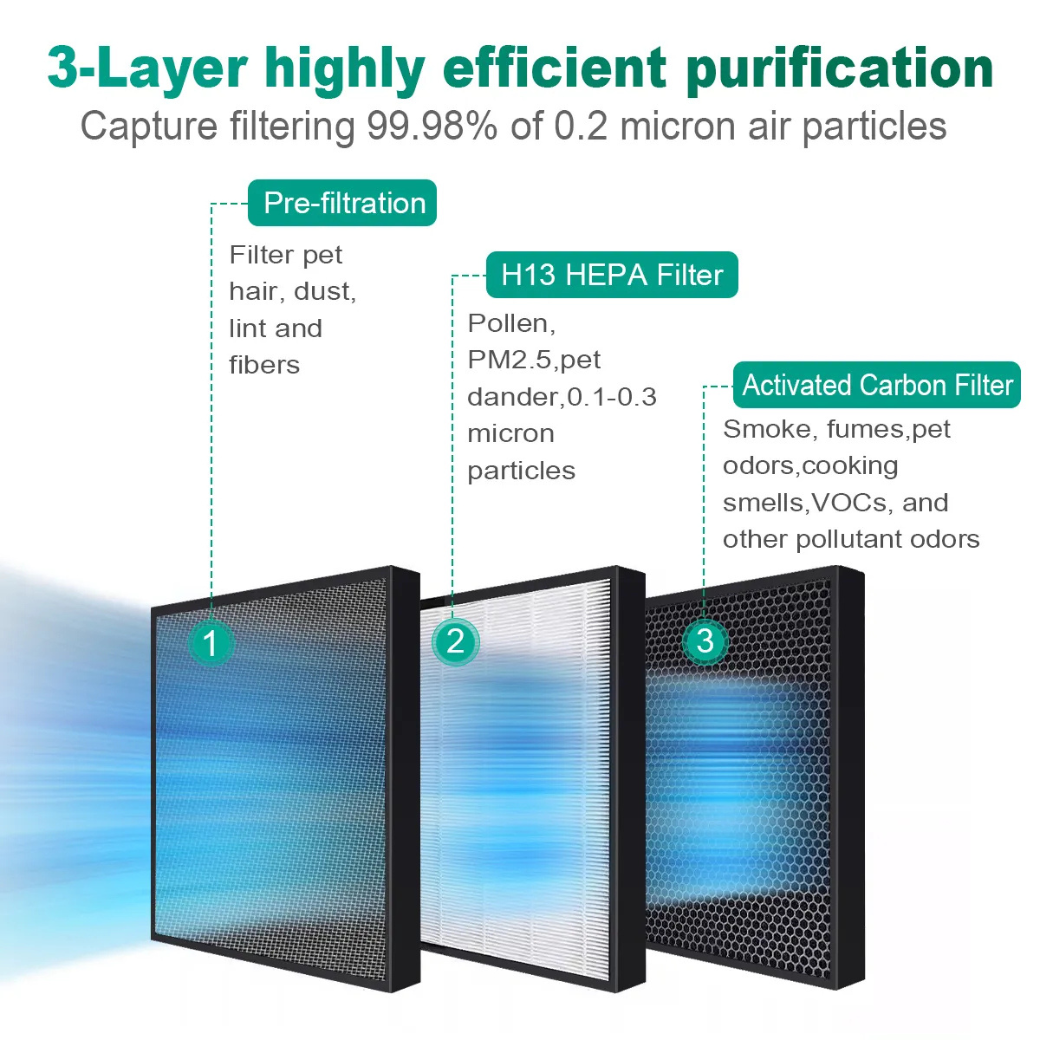 3-Layer highly efficient purification
Capture filtering 99.98% of 0.2 micron air particles

Pre-filtration
Filter pet hair, dust, lint and fibers

H13 HEPA Filter
Pollen, PM2.5,pet dander,0.1-0.3 micron particles

Activated Carbon Filter
Smoke, fumes,pet odors,cooking smells,VOCs, and other pollutant odors

1

2

3